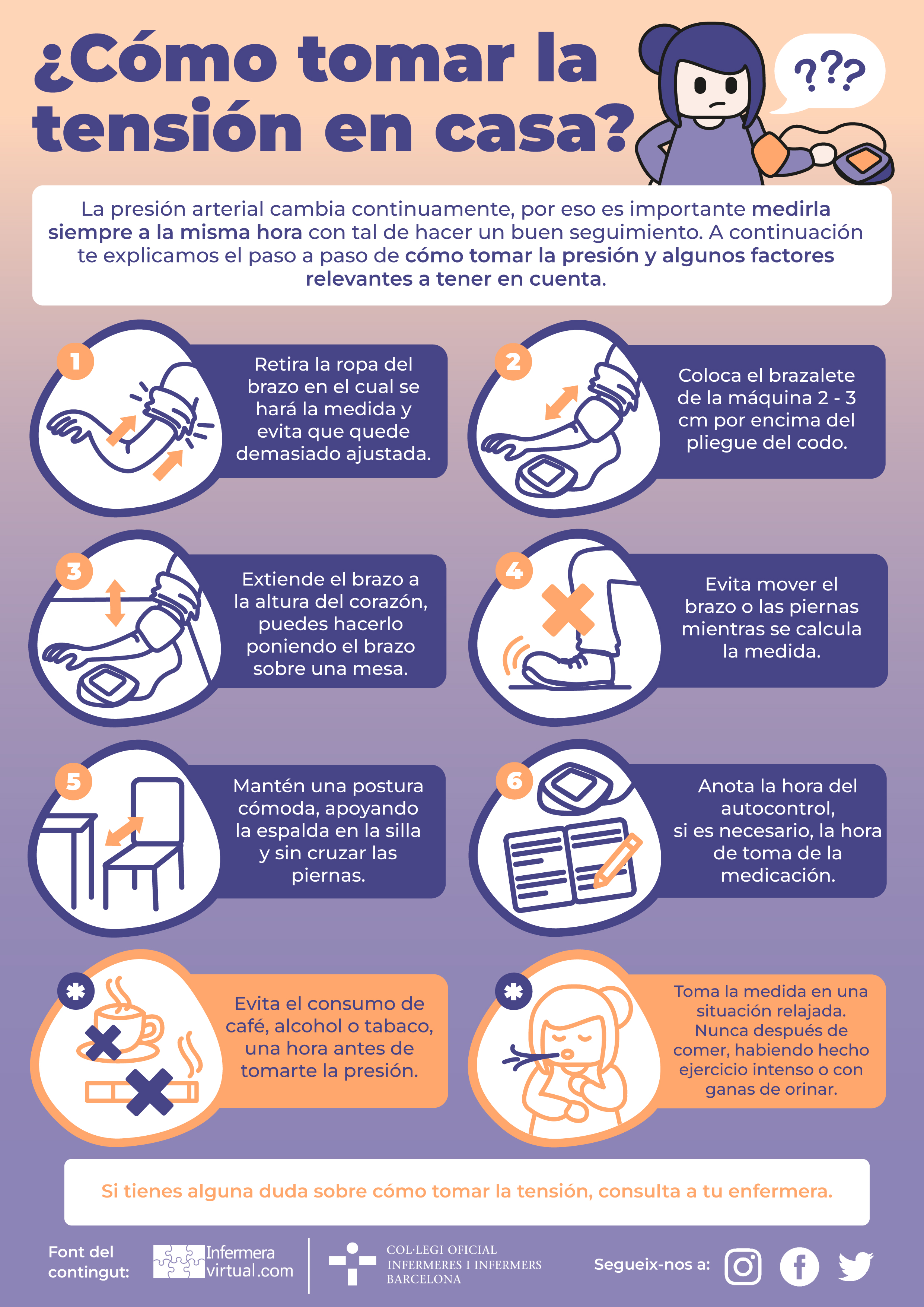 ¿Cómo tomar la tensión en casa?

???

La presión arterial cambia continuamente, por eso es importante medirla siempre a la misma hora con tal de hacer un buen seguimiento. A continuación te explicamos el paso a paso de cómo tomar la presión y algunos factores relevantes a tener en cuenta.

1

Retira la ropa del brazo en el cual se hará la medida y evita que quede demasiado ajustada.

2

Coloca el brazalete de la máquina 2 - 3 cm por encima del pliegue del codo.

3

Extiende el brazo a la altura del corazón, puedes hacerlo poniendo el brazo sobre una mesa.

4

Evita mover el brazo o las piernas mientras se calcula la medida.

5

Mantén una postura cómoda, apoyando la espalda en la silla y sin cruzar las piernas.

6

Anota la hora del autocontrol, si es necesario, la hora de toma de la medicación.

*

Evita el consumo de café, alcohol o tabaco, una hora antes de tomarte la presión.

*

Toma la medida en una situación relajada. Nunca después de comer, habiendo hecho ejercicio intenso o con ganas de orinar.

Si tienes alguna duda sobre cómo tomar la tensión, consulta a tu enfermera.

Font del contingut: Infermera virtual.com

COL·LEGI OFICIAL INFERMERES I INFERMERS BARCELONA

Segueix-nos a: