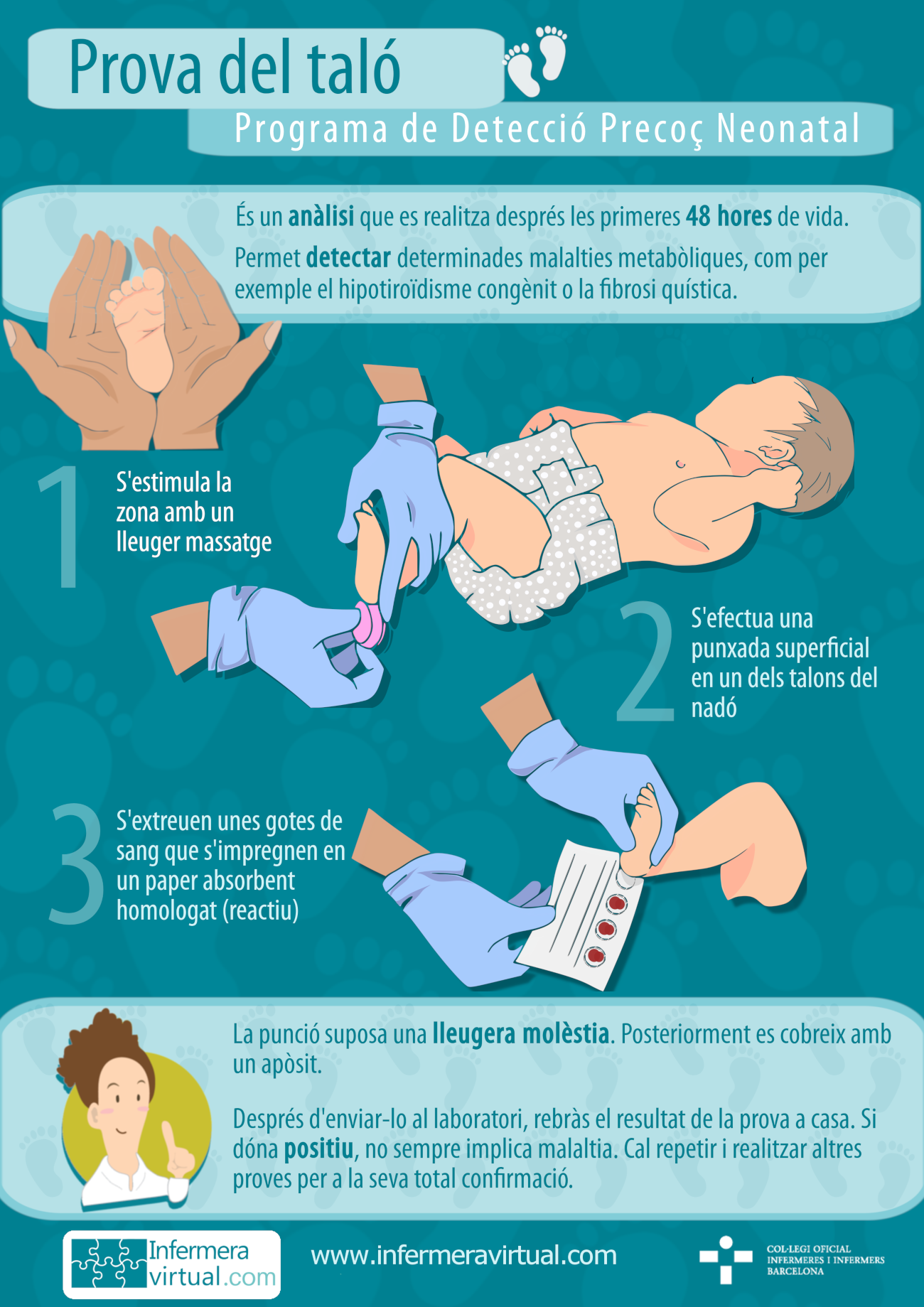 Prova del taló

Programa de Detecció Precoç Neonatal

És un anàlisi que es realitza després les primeres 48 hores de vida.
Permet detectar determinades malalties metabòliques, com per exemple el hipotiroïdisme congènit o la fibrosi quística.

1 S'estimula la zona amb un lleuger massatge

2 S'efectua una punxada superficial en un dels talons del nadó

3 S'extreuen unes gotes de sang que s'impregnen en un paper absorbent homologat (reactiu)

La punció suposa una lleugera molèstia. Posteriorment es cobreix amb un apòsit.

Després d'enviar-lo al laboratori, rebràs el resultat de la prova a casa. Si dóna positiu, no sempre implica malaltia. Cal repetir i realitzar altres proves per a la seva total confirmació.

Infermera virtual.com

www.infermeravirtual.com

COL·LEGI OFICIAL INFERMERES I INFERMERS BARCELONA