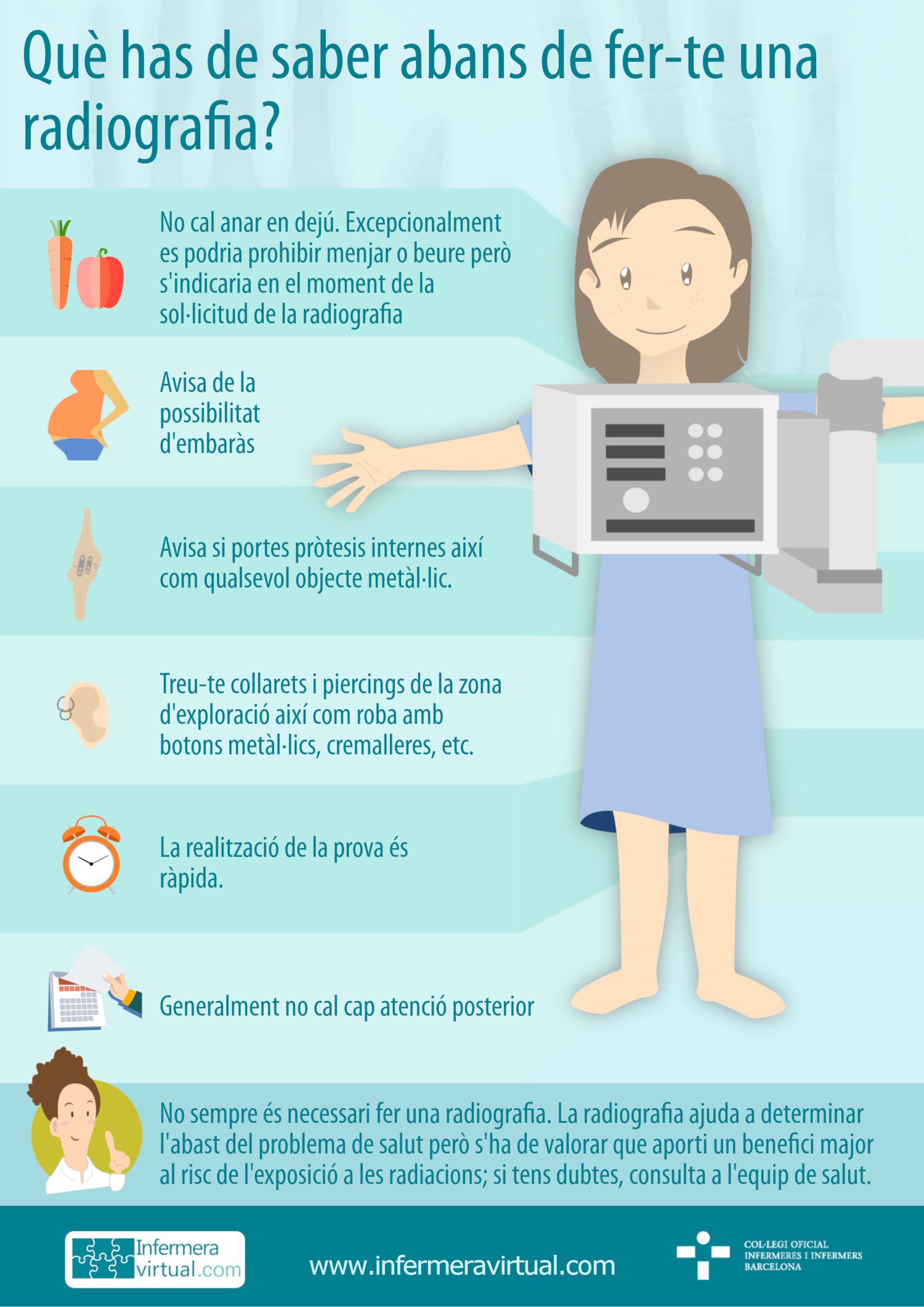 Què has de saber abans de fer-te una radiografia?

No cal anar en dejú. Excepcionalment es podria prohibir menjar o beure però s'indicaria en el moment de la sol·licitud de la radiografia

Avisa de la possibilitat d'embaràs

Avisa si portes pròtesis internes així com qualsevol objecte metàl·lic.

Treu-te collarets i piercings de la zona d'exploració així com roba amb botons metàl·lics, cremalleres, etc.

La realització de la prova és ràpida.

Generalment no cal cap atenció posterior

No sempre és necessari fer una radiografia. La radiografia ajuda a determinar l'abast del problema de salut però s'ha de valorar que aporti un benefici major al risc de l'exposició a les radiacions; si tens dubtes, consulta a l'equip de salut.

Infermera virtual.com

www.infermeravirtual.com

COL·LEGI OFICIAL INFERMERES I INFERMERS BARCELONA