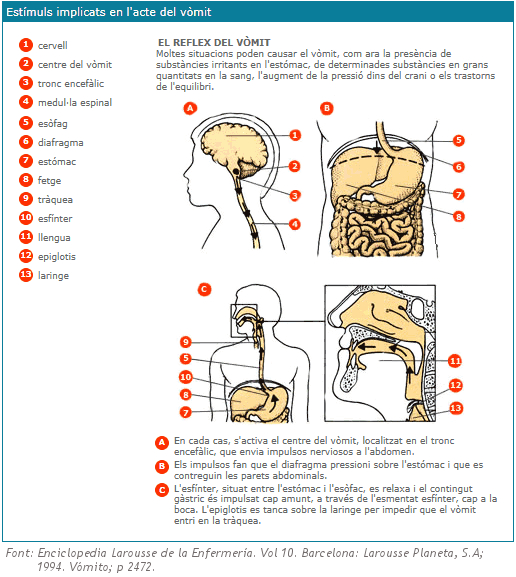 Estímuls implicats en l'acte del vòmit

1 cervell
2 centre del vòmit
3 tronc encefàlic
4 medul·la espinal
5 esòfag
6 diafragma
7 estómac
8 fetge
9 tràquea
10 esfínter
11 llengua
12 epiglotis
13 laringe

EL REFLEX DEL VÒMIT
Moltes situacions poden causar el vòmit, com ara la presència de substàncies irritants en l'estómac, de determinades substàncies en grans quantitats en la sang, l'augment de la pressió dins del crani o els trastorns de l'equilibri.

A
1
2
3
4

B
5
6
7
8

C
9
5
10
8
7
11
12
13

A En cada cas, s'activa el centre del vòmit, localitzat en el tronc encefàlic, que envia impulsos nerviosos a l'abdomen.
B Els impulsos fan que el diafragma pressioni sobre l'estómac i que es contreguin les parets abdominals.
C L'esfínter, situat entre l'estómac i l'esòfac, es relaxa i el contingut gàstric és impulsat cap amunt, a través de l'esmentat esfínter, cap a la boca. L'epiglotis es tanca sobre la laringe per impedir que el vòmit entri en la tràquea.

Font: Enciclopedia Larousse de la Enfermería. Vol 10. Barcelona: Larousse Planeta, S.A; 1994. Vómito; p 2472.