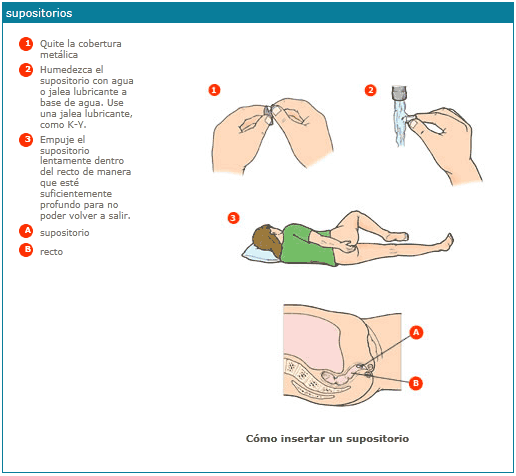 supositorios

1 Quite la cobertura metálica

2 Humedezca el supositorio con agua o jalea lubricante a base de agua. Use una jalea lubricante, como K-Y.

3 Empuje el supositorio lentamente dentro del recto de manera que esté suficientemente profundo para no poder volver a salir.

A supositorio

B recto

1

2

3

A

B

Cómo insertar un supositorio