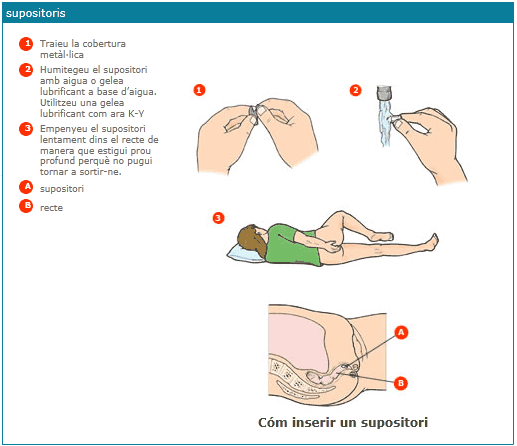 supositoris

1 Traieu la cobertura metàl·lica

2 Humitegeu el supositori amb aigua o gelea lubrificant a base d'aigua. Utilitzeu una gelea lubrificant com ara K-Y

3 Empenyeu el supositori lentament dins el recte de manera que estigui prou profund perquè no pugui tornar a sortir-ne.

A supositori

B recte

1

2

3

A

B

Cóm inserir un supositori